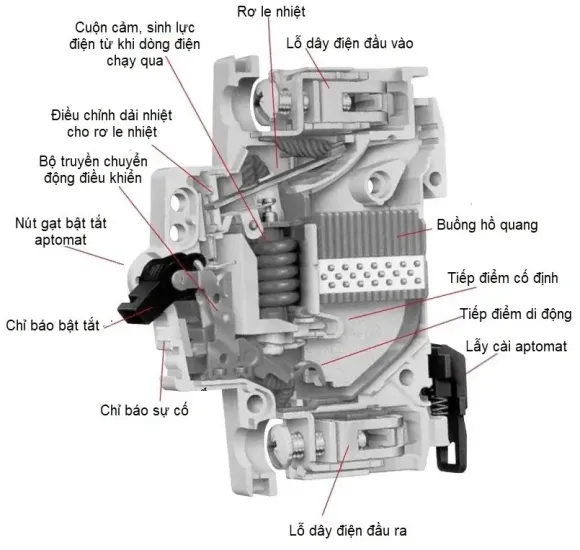 Rơ le nhiệt

Cuộn cảm, sinh lực điện từ khi dòng điện chạy qua

Lỗ dây điện đầu vào

Điều chỉnh dải nhiệt cho rơ le nhiệt

Bộ truyền chuyển động điều khiển

Nút gạt bật tắt aptomat

Buồng hồ quang

Tiếp điểm cố định

Tiếp điểm di động

Chỉ báo bật tắt

Lẫy cài aptomat

Chỉ báo sự cố

Lỗ dây điện đầu ra